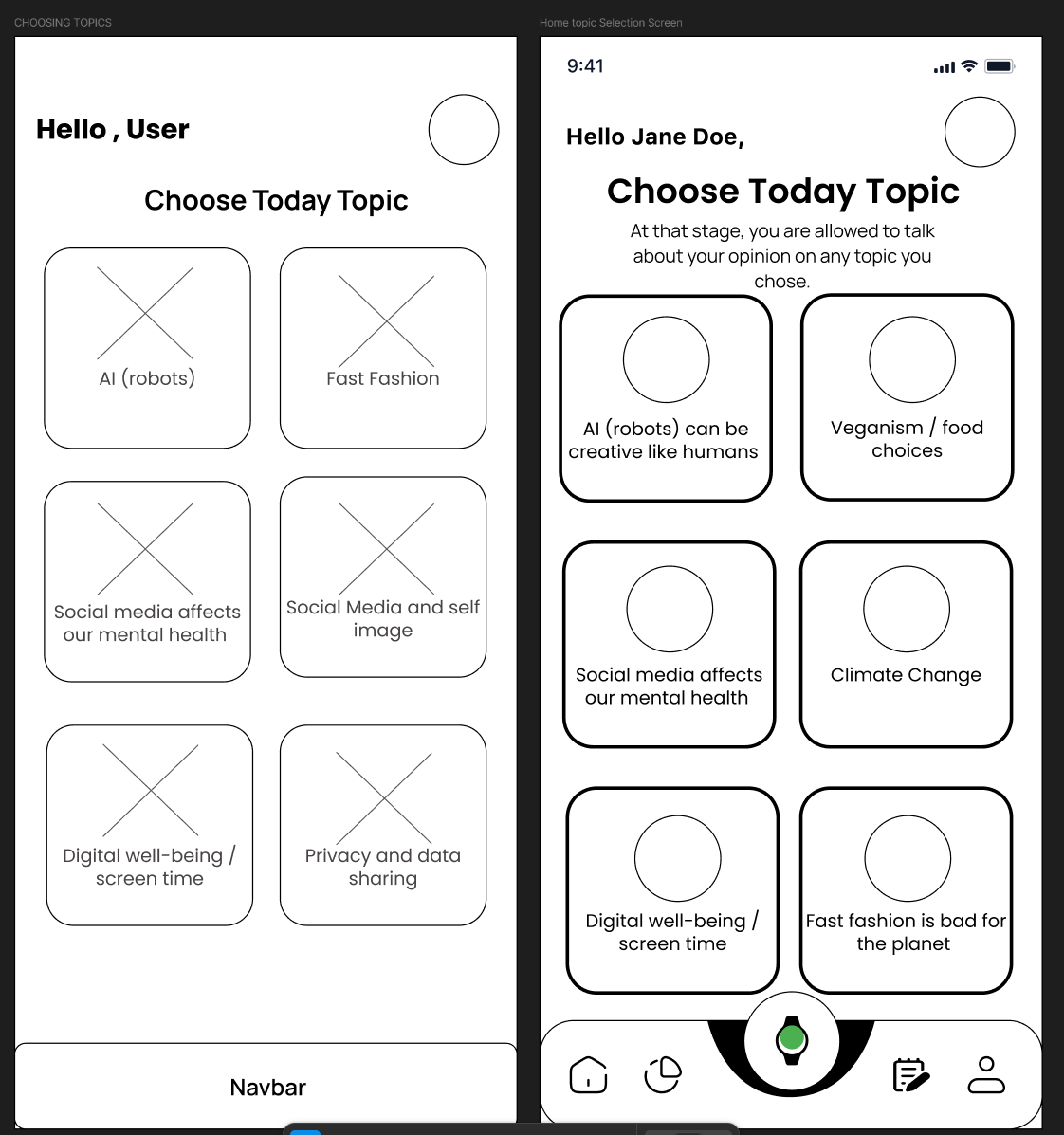 CHOOSING TOPICS

Hello , User

Choose Today Topic

AI (robots)

Fast Fashion

Social media affects our mental health

Social Media and self image

Digital well-being / screen time

Privacy and data sharing

Navbar

Home topic Selection Screen

9:41

Hello Jane Doe,

Choose Today Topic

At that stage, you are allowed to talk about your opinion on any topic you chose.

AI (robots) can be creative like humans

Veganism / food choices

Social media affects our mental health

Climate Change

Digital well-being / screen time

Fast fashion is bad for the planet